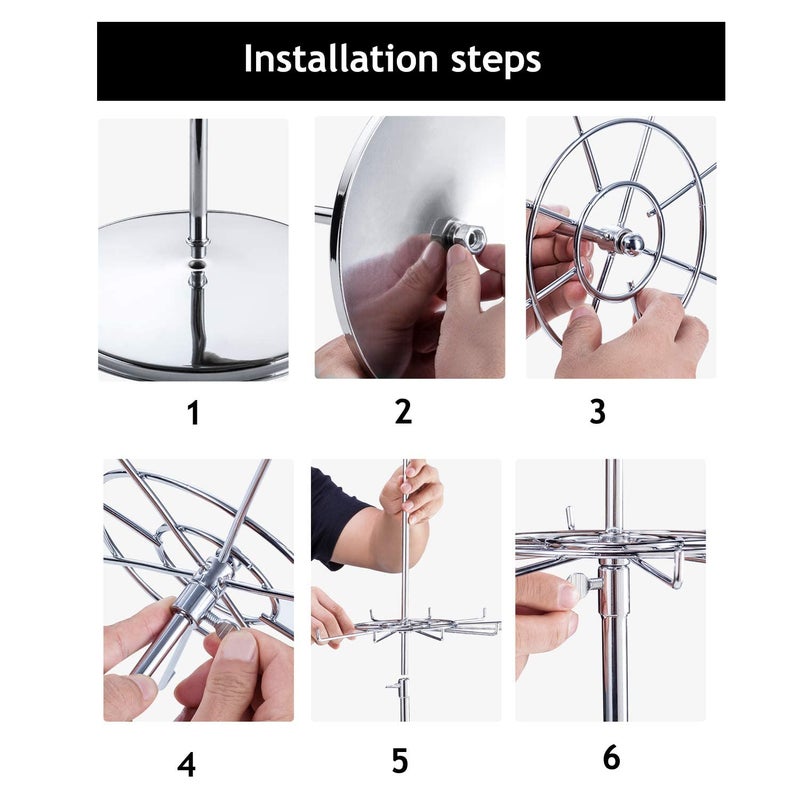 Installation steps

1

2

3

4

5

6